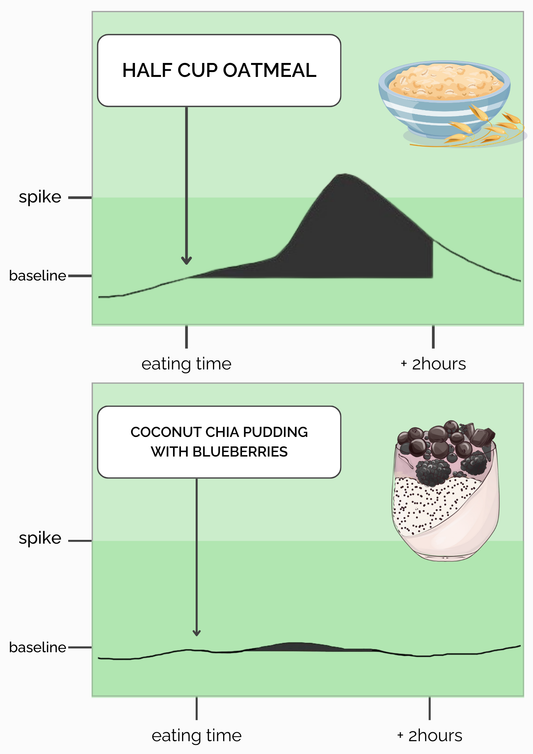 HALF CUP OATMEAL

spike

baseline

eating time

+ 2hours

COCONUT CHIA PUDDING WITH BLUEBERRIES

spike

baseline

eating time

+ 2hours